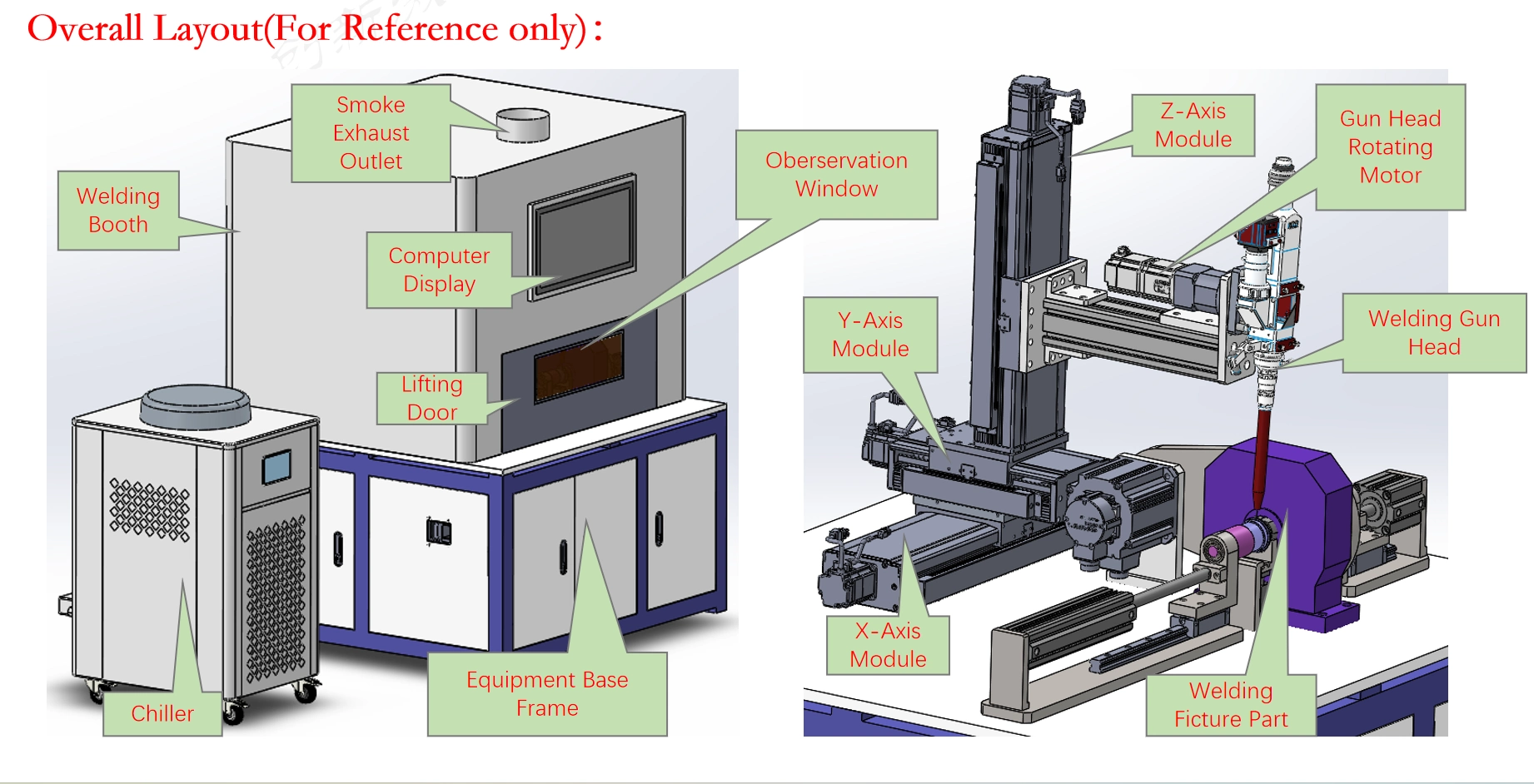 Overall Layout(For Reference only):

Welding Booth

Smoke Exhaust Outlet

Computer Display

Lifting Door

Chiller

Equipment Base Frame

Oberservation Window

Z-Axis Module

Gun Head Rotating Motor

Y-Axis Module

Welding Gun Head

X-Axis Module

Welding Ficture Part